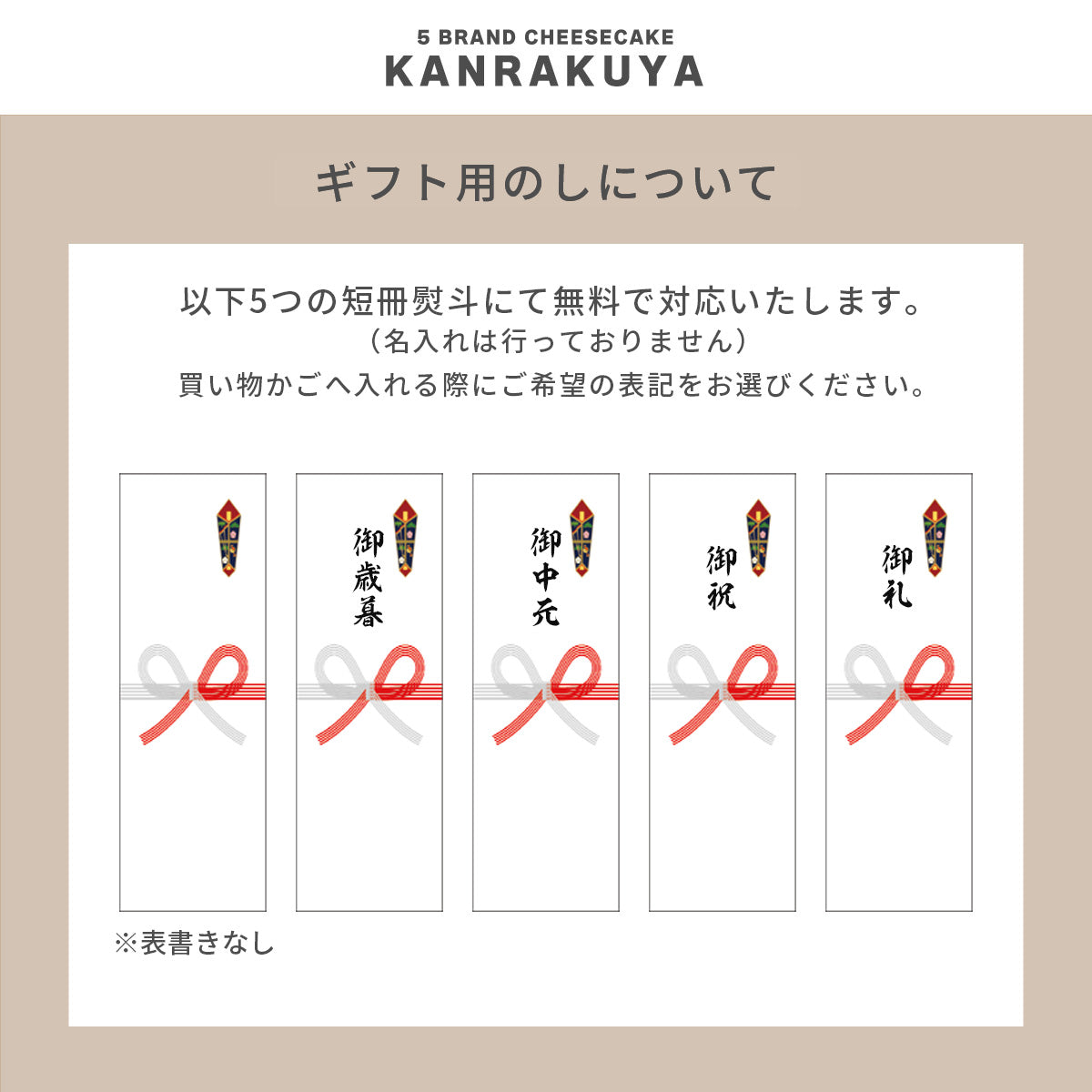 5 BRAND CHEESECAKE
KANRAKUYA

ギフト用のしについて

以下5つの短冊熨斗にて無料で対応いたします。
（名入れは行っておりません）
買い物かごへ入れる際にご希望の表記をお選びください。

御歳暮

御中元

御祝

御礼

※表書きなし